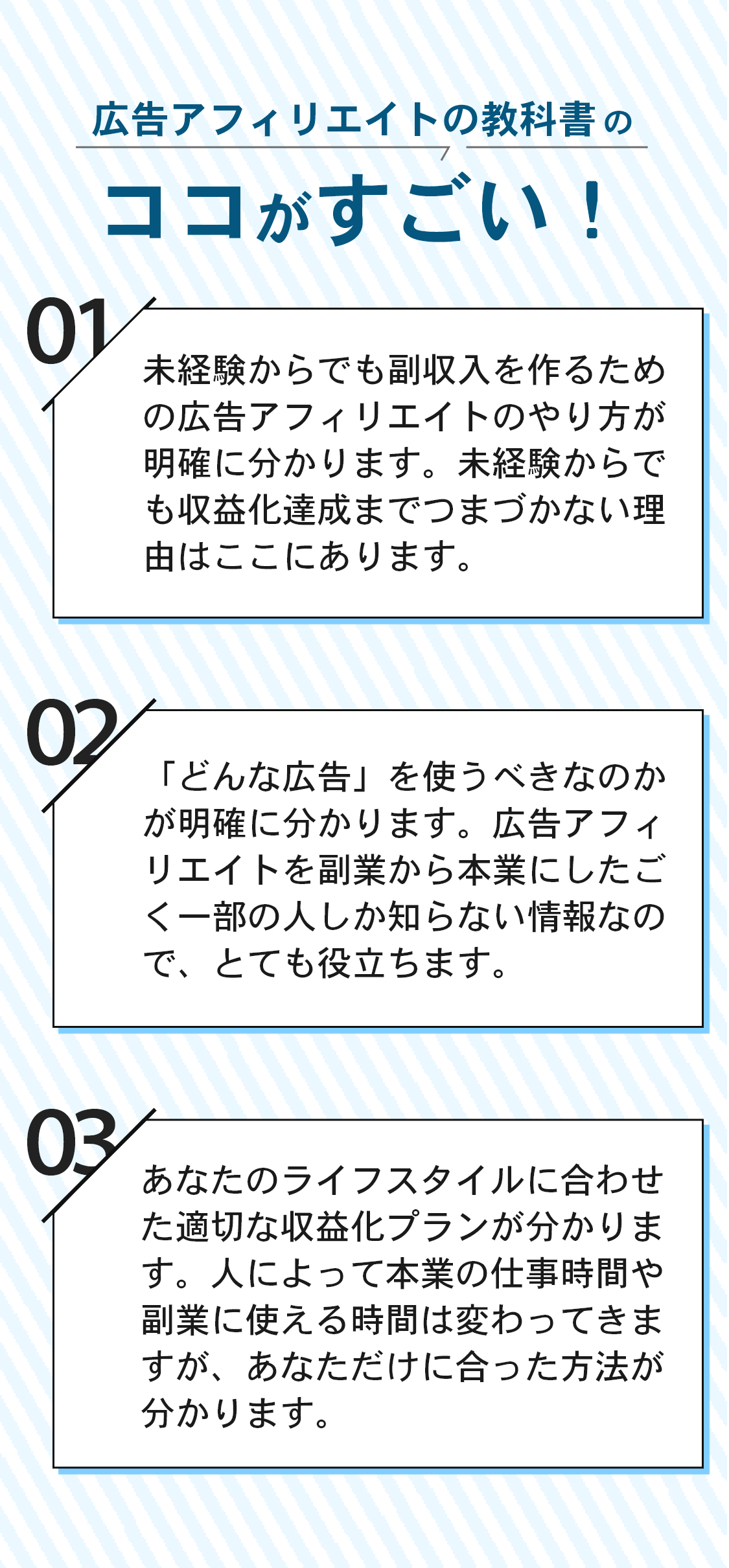 広告アフィリエイトの教科書の

ココがすごい！

01

未経験からでも副収入を作るための広告アフィリエイトのやり方が明確に分かります。未経験からでも収益化達成までつまづかない理由はここにあります。

02

「どんな広告」を使うべきなのかが明確に分かります。広告アフィリエイトを副業から本業にしたごく一部の人しか知らない情報なので、とても役立ちます。

03

あなたのライフスタイルに合わせた適切な収益化プランが分かります。人によって本業の仕事時間や副業に使える時間は変わってきますが、あなただけに合った方法が分かります。